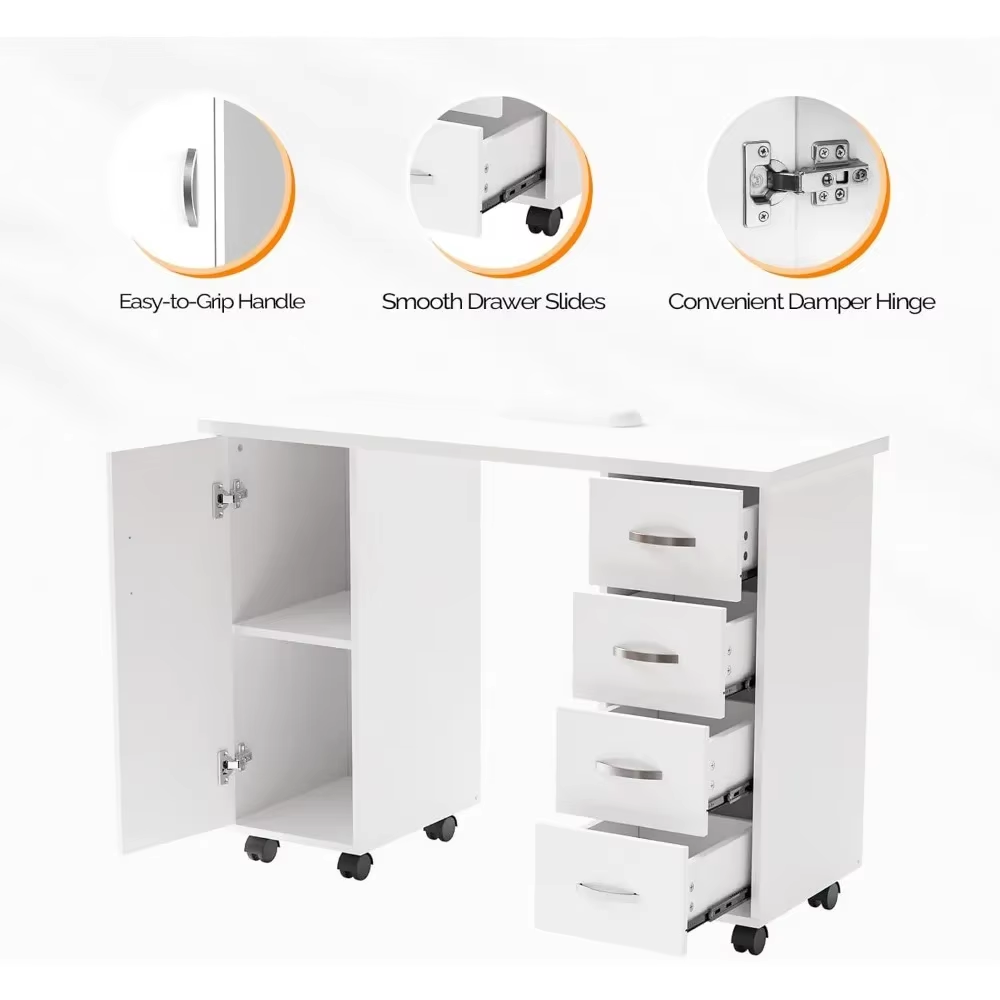 Easy-to-Grip Handle

Smooth Drawer Slides

Convenient Damper Hinge