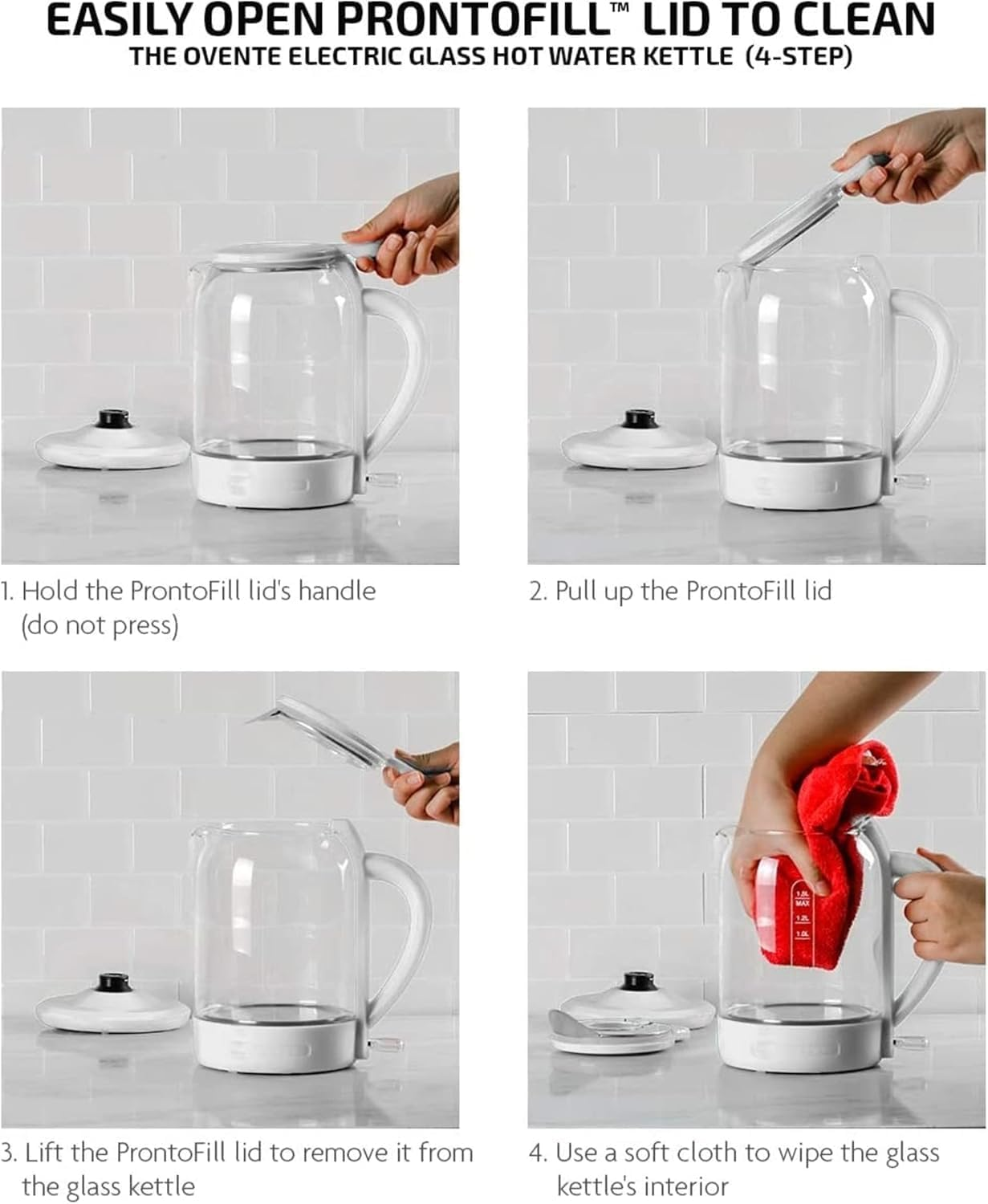 EASILY OPEN PRONTOFILL™ LID TO CLEAN

THE OVENTE ELECTRIC GLASS HOT WATER KETTLE (4-STEP)

1. Hold the ProntoFill lid's handle (do not press)

2. Pull up the ProntoFill lid

3. Lift the ProntoFill lid to remove it from the glass kettle

1.5L
MAX
1.2L
1.0L

4. Use a soft cloth to wipe the glass kettle's interior