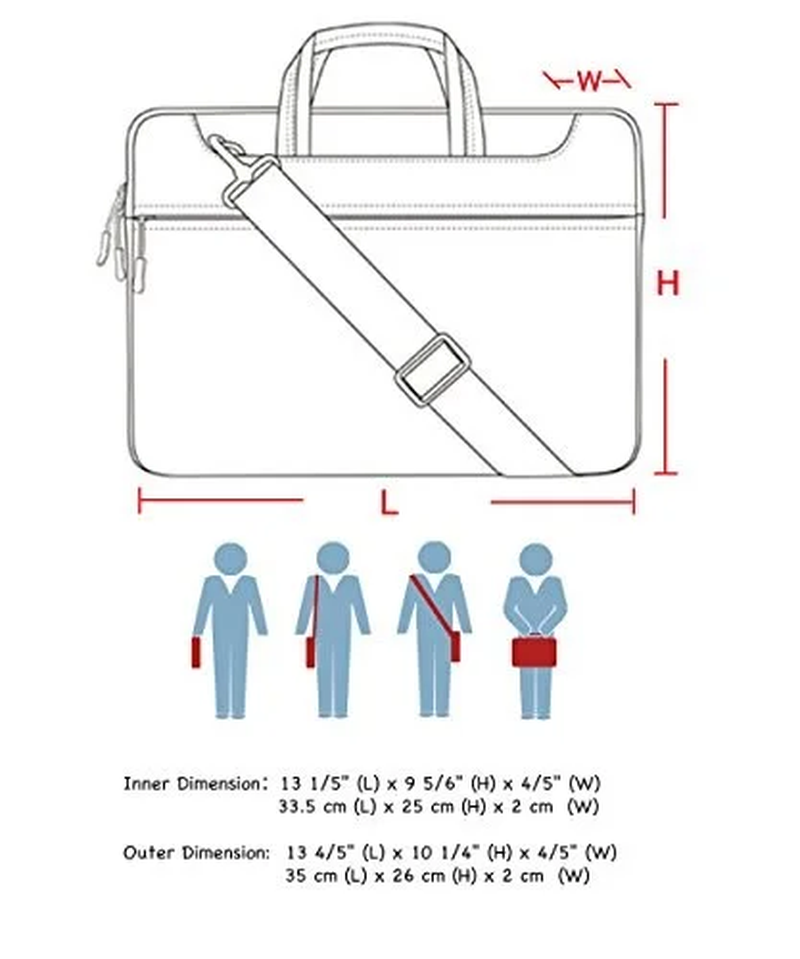 W

H

L

Inner Dimension: 13 1/5" (L) x 9 5/6" (H) x 4/5" (W)
33.5 cm (L) x 25 cm (H) x 2 cm (W)

Outer Dimension: 13 4/5" (L) x 10 1/4" (H) x 4/5" (W)
35 cm (L) x 26 cm (H) x 2 cm (W)