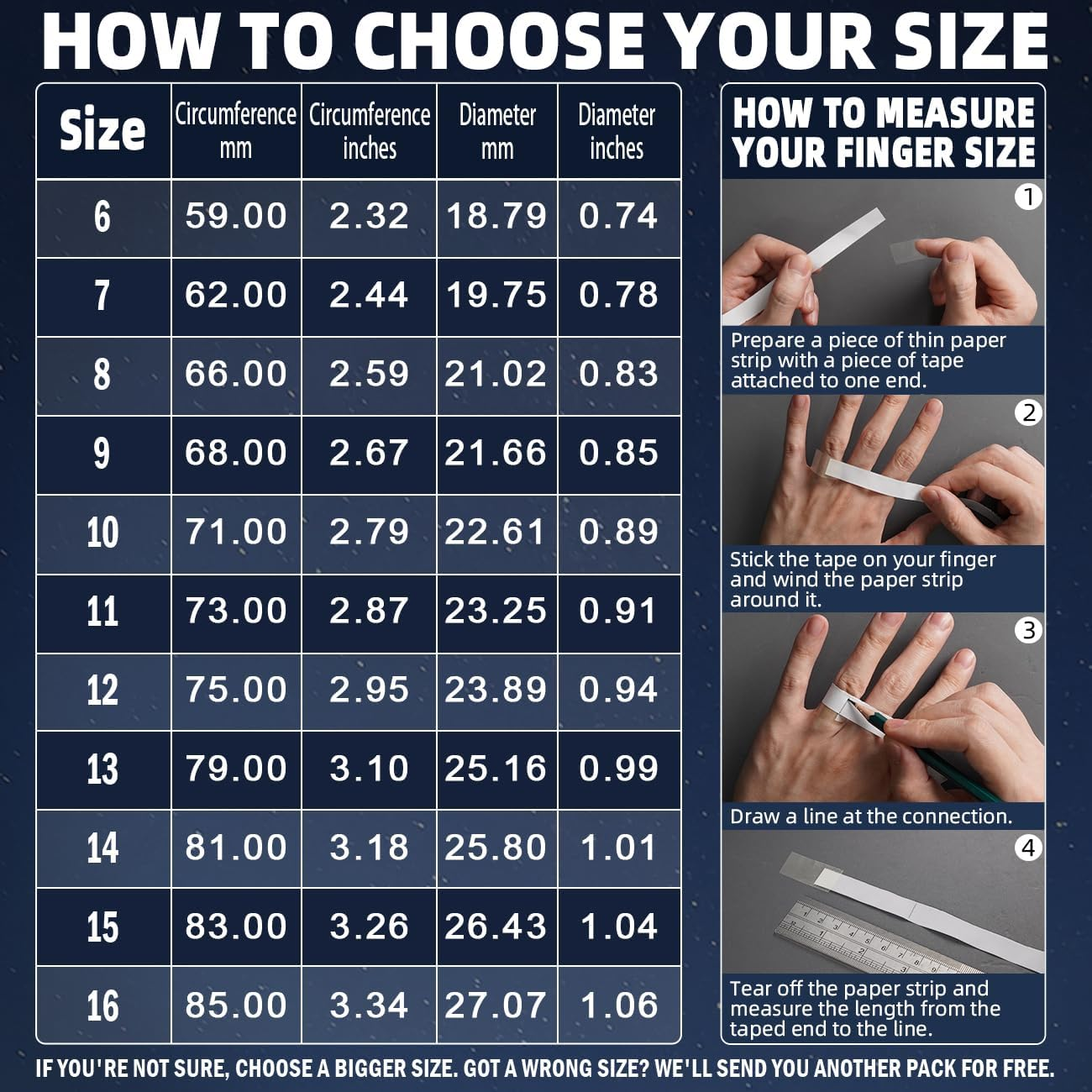 HOW TO CHOOSE YOUR SIZE

| Size | Circumference mm | Circumference inches | Diameter mm | Diameter inches |
|---|---|---|---|---|
| 6 | 59.00 | 2.32 | 18.79 | 0.74 |
| 7 | 62.00 | 2.44 | 19.75 | 0.78 |
| 8 | 66.00 | 2.59 | 21.02 | 0.83 |
| 9 | 68.00 | 2.67 | 21.66 | 0.85 |
| 10 | 71.00 | 2.79 | 22.61 | 0.89 |
| 11 | 73.00 | 2.87 | 23.25 | 0.91 |
| 12 | 75.00 | 2.95 | 23.89 | 0.94 |
| 13 | 79.00 | 3.10 | 25.16 | 0.99 |
| 14 | 81.00 | 3.18 | 25.80 | 1.01 |
| 15 | 83.00 | 3.26 | 26.43 | 1.04 |
| 16 | 85.00 | 3.34 | 27.07 | 1.06 |

HOW TO MEASURE YOUR FINGER SIZE

1
Prepare a piece of thin paper strip with a piece of tape attached to one end.

2
Stick the tape on your finger and wind the paper strip around it.

3
Draw a line at the connection.

4
Tear off the paper strip and measure the length from the taped end to the line.

IF YOU'RE NOT SURE, CHOOSE A BIGGER SIZE. GOT A WRONG SIZE? WE'LL SEND YOU ANOTHER PACK FOR FREE.