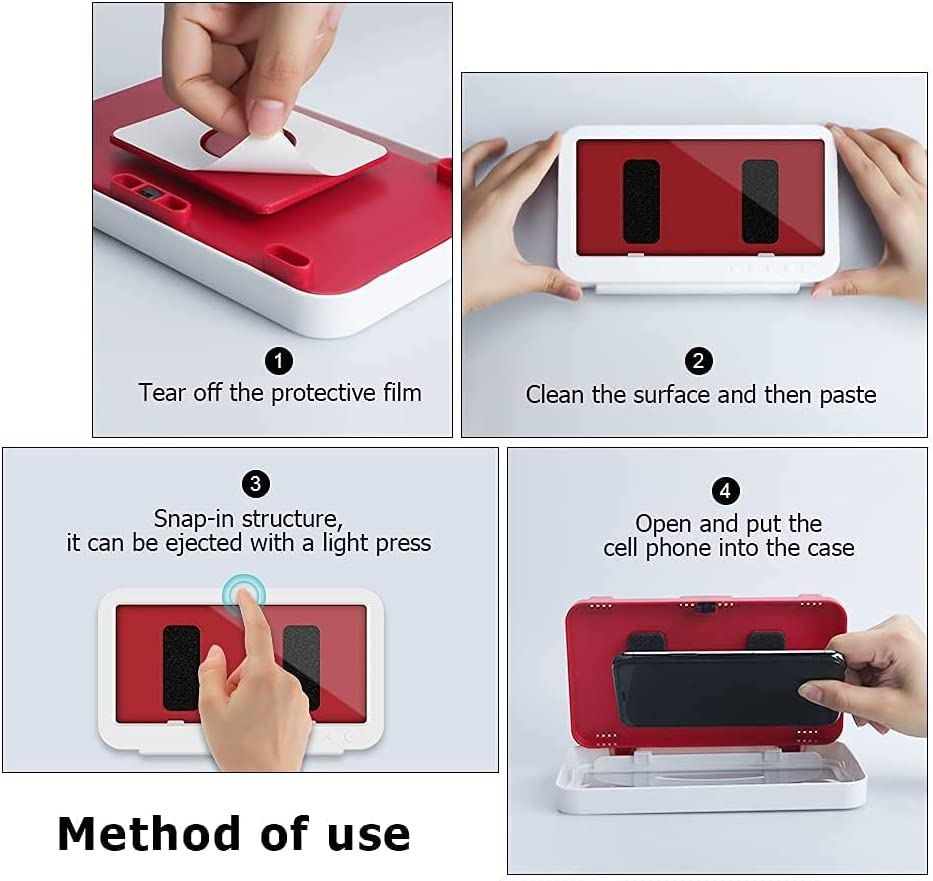 1
Tear off the protective film

2
Clean the surface and then paste

3
Snap-in structure, it can be ejected with a light press

4
Open and put the cell phone into the case

Method of use