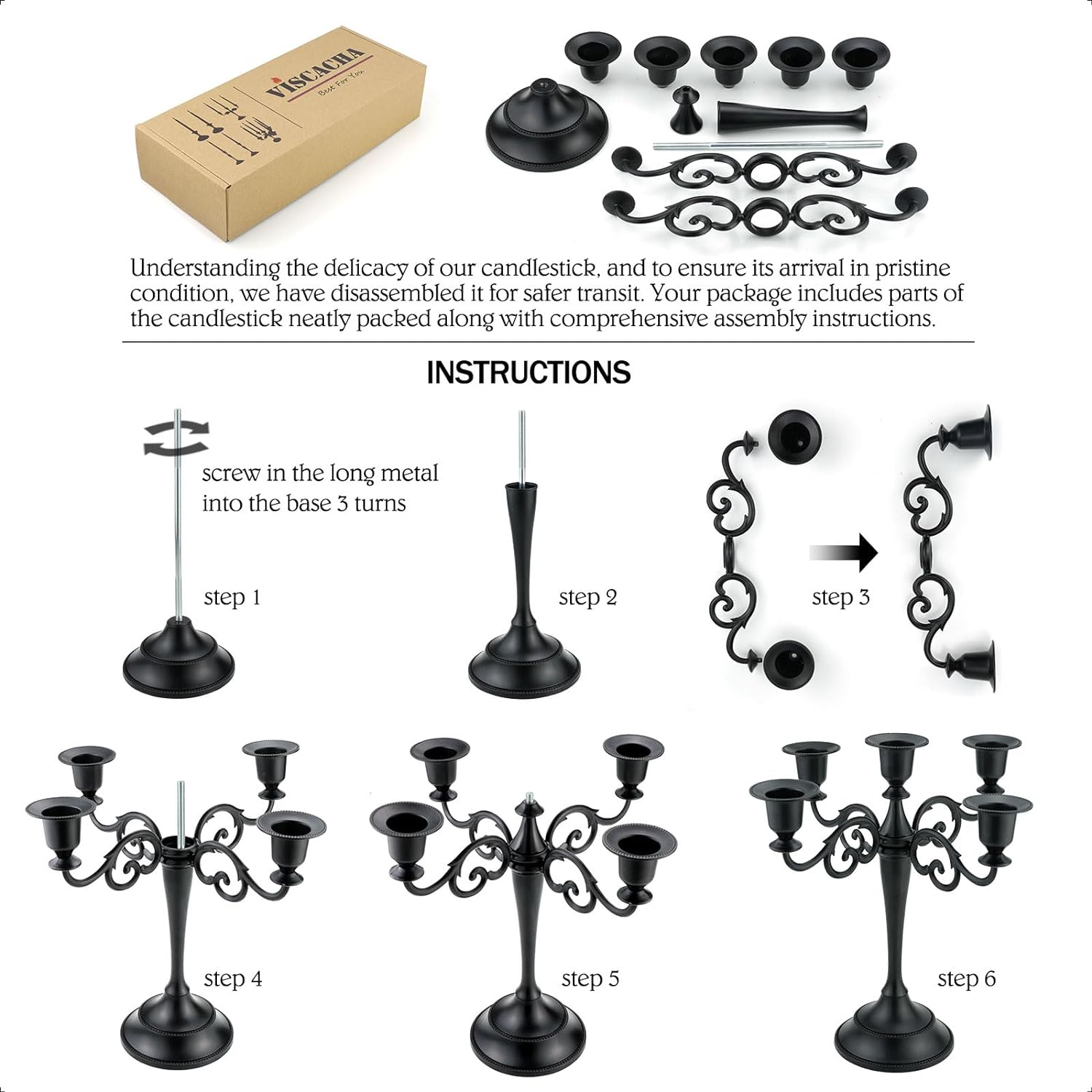 VISCACHA
Best For You

Understanding the delicacy of our candlestick, and to ensure its arrival in pristine condition, we have disassembled it for safer transit. Your package includes parts of the candlestick neatly packed along with comprehensive assembly instructions.

INSTRUCTIONS

screw in the long metal into the base 3 turns

step 1

step 2

step 3

step 4

step 5

step 6